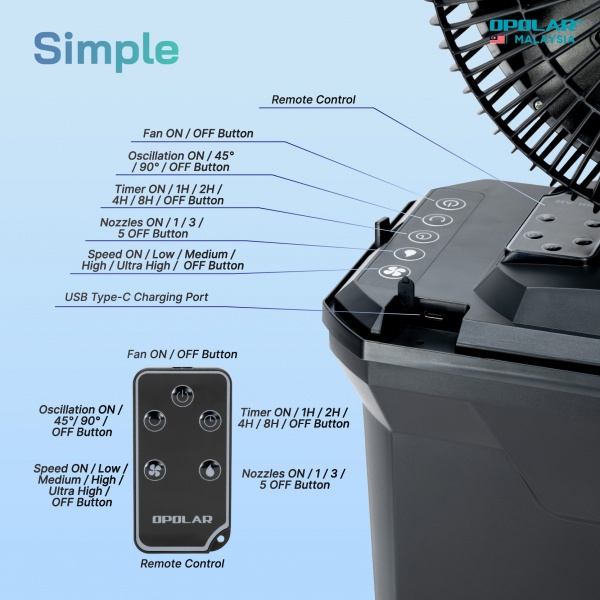 Simple

OPOLAR MALAYSIA

Remote Control

Fan ON / OFF Button

Oscillation ON / 45° / 90° / OFF Button

Timer ON / 1H / 2H / 4H / 8H / OFF Button

Nozzles ON / 1 / 3 / 5 OFF Button

Speed ON / Low / Medium / High / Ultra High / OFF Button

USB Type-C Charging Port

Fan ON / OFF Button

Oscillation ON / 45°/ 90° / OFF Button

Timer ON / 1H / 2H / 4H / 8H / OFF Button

Speed ON / Low / Medium / High / Ultra High / OFF Button

Nozzles ON / 1 / 3 / 5 OFF Button

OPOLAR

Remote Control